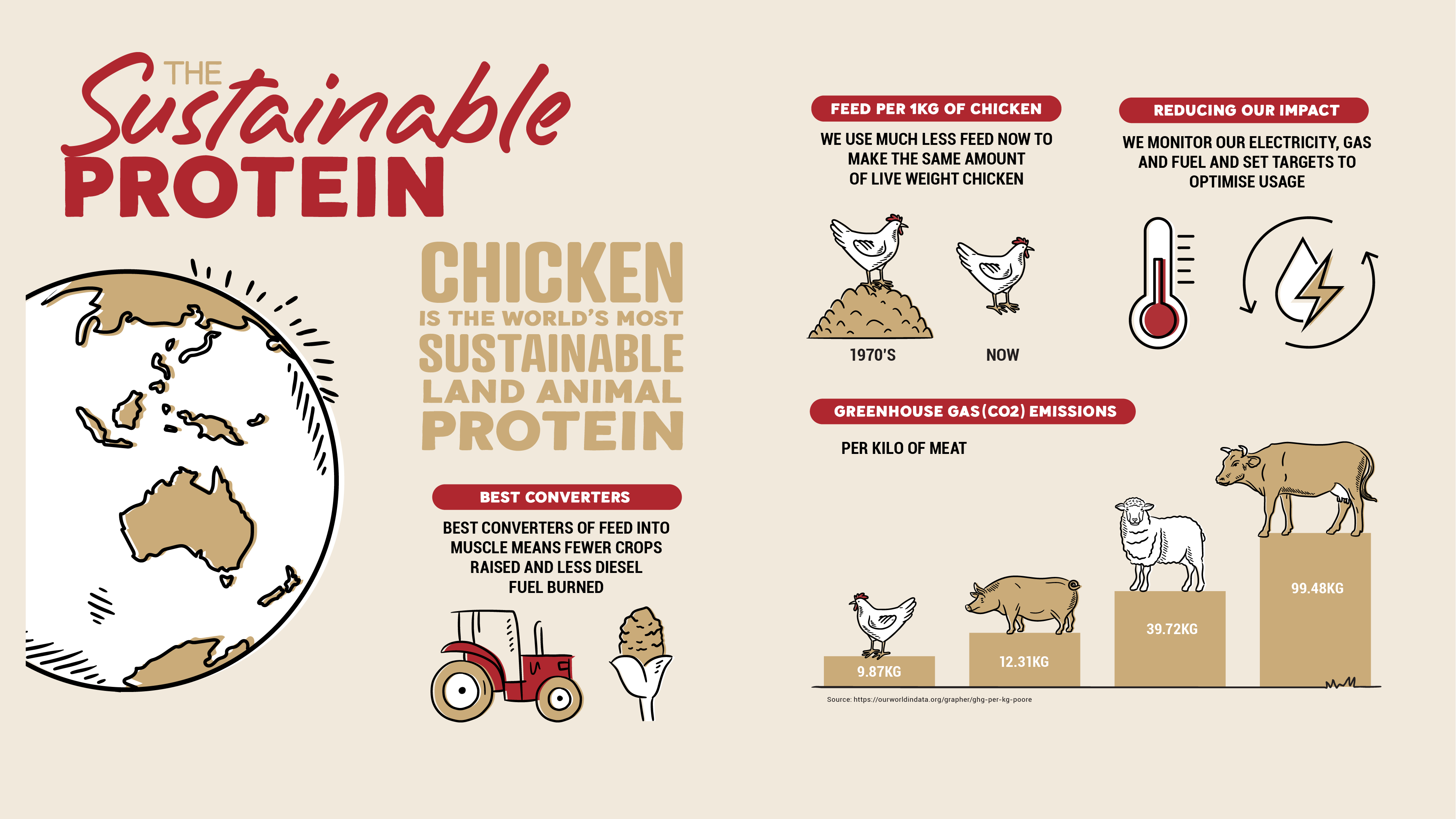 THE Sustainable PROTEIN

CHICKEN IS THE WORLD'S MOST SUSTAINABLE LAND ANIMAL PROTEIN

BEST CONVERTERS

BEST CONVERTERS OF FEED INTO MUSCLE MEANS FEWER CROPS RAISED AND LESS DIESEL FUEL BURNED

FEED PER 1KG OF CHICKEN

WE USE MUCH LESS FEED NOW TO MAKE THE SAME AMOUNT OF LIVE WEIGHT CHICKEN

1970'S

NOW

REDUCING OUR IMPACT

WE MONITOR OUR ELECTRICITY, GAS AND FUEL AND SET TARGETS TO OPTIMISE USAGE

GREENHOUSE GAS (CO2) EMISSIONS

PER KILO OF MEAT

9.87KG

12.31KG

39.72KG

99.48KG

Source: https://ourworldindata.org/grapher/ghg-per-kg-poore